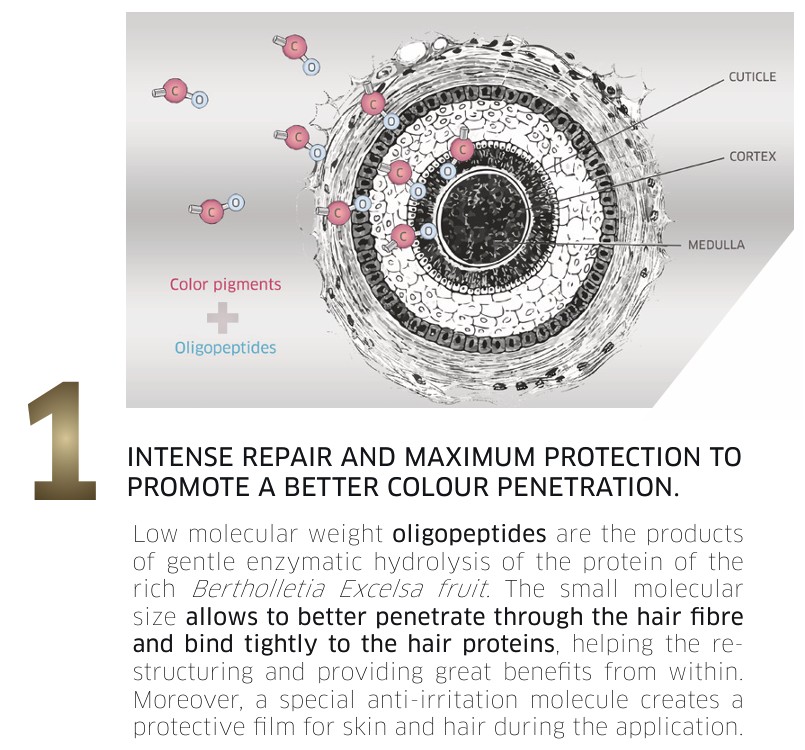 C
O
C
O
C
O
C
O
C
O
C
O
C
O
C
O
C
O
CUTICLE
CORTEX
MEDULLA
Color pigments
+
Oligopeptides

1

INTENSE REPAIR AND MAXIMUM PROTECTION TO PROMOTE A BETTER COLOUR PENETRATION.

Low molecular weight oligopeptides are the products of gentle enzymatic hydrolysis of the protein of the rich Bertholletia Excelsa fruit. The small molecular size allows to better penetrate through the hair fibre and bind tightly to the hair proteins, helping the restructuring and providing great benefits from within. Moreover, a special anti-irritation molecule creates a protective film for skin and hair during the application.